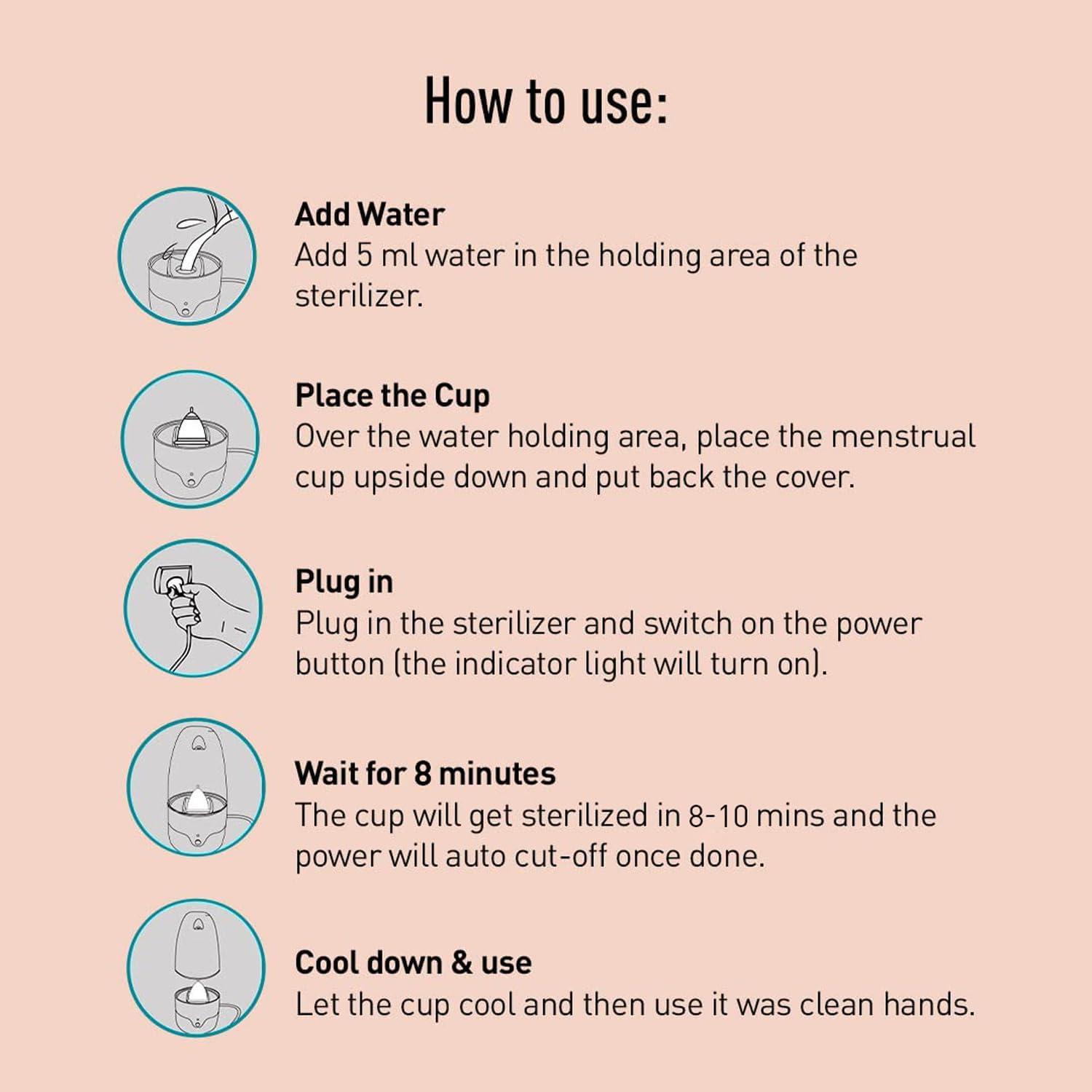 How to use:

Add Water
Add 5 ml water in the holding area of the sterilizer.

Place the Cup
Over the water holding area, place the menstrual cup upside down and put back the cover.

Plug in
Plug in the sterilizer and switch on the power button (the indicator light will turn on).

Wait for 8 minutes
The cup will get sterilized in 8-10 mins and the power will auto cut-off once done.

Cool down & use
Let the cup cool and then use it was clean hands.